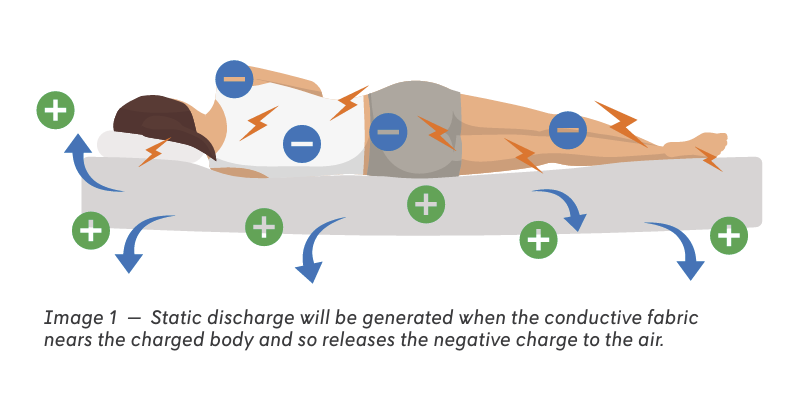 Image 1 — Static discharge will be generated when the conductive fabric nears the charged body and so releases the negative charge to the air.